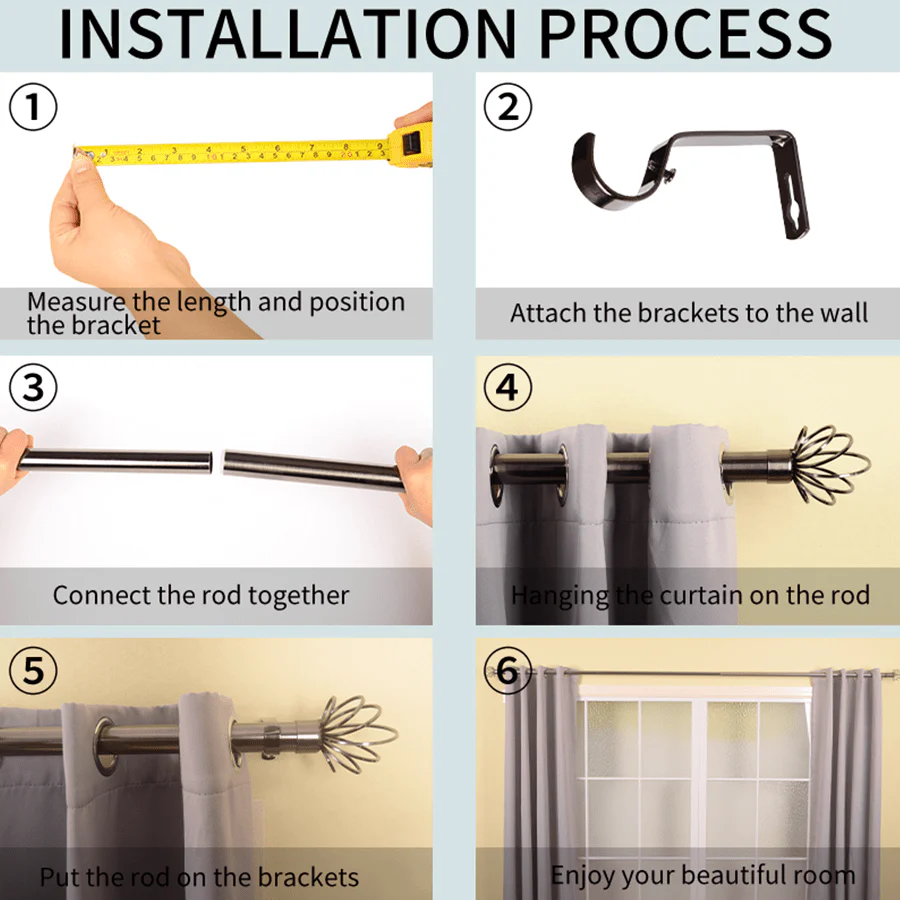 INSTALLATION PROCESS

①

Measure the length and position the bracket

②

Attach the brackets to the wall

③

Connect the rod together

④

Hanging the curtain on the rod

⑤

Put the rod on the brackets

⑥

Enjoy your beautiful room