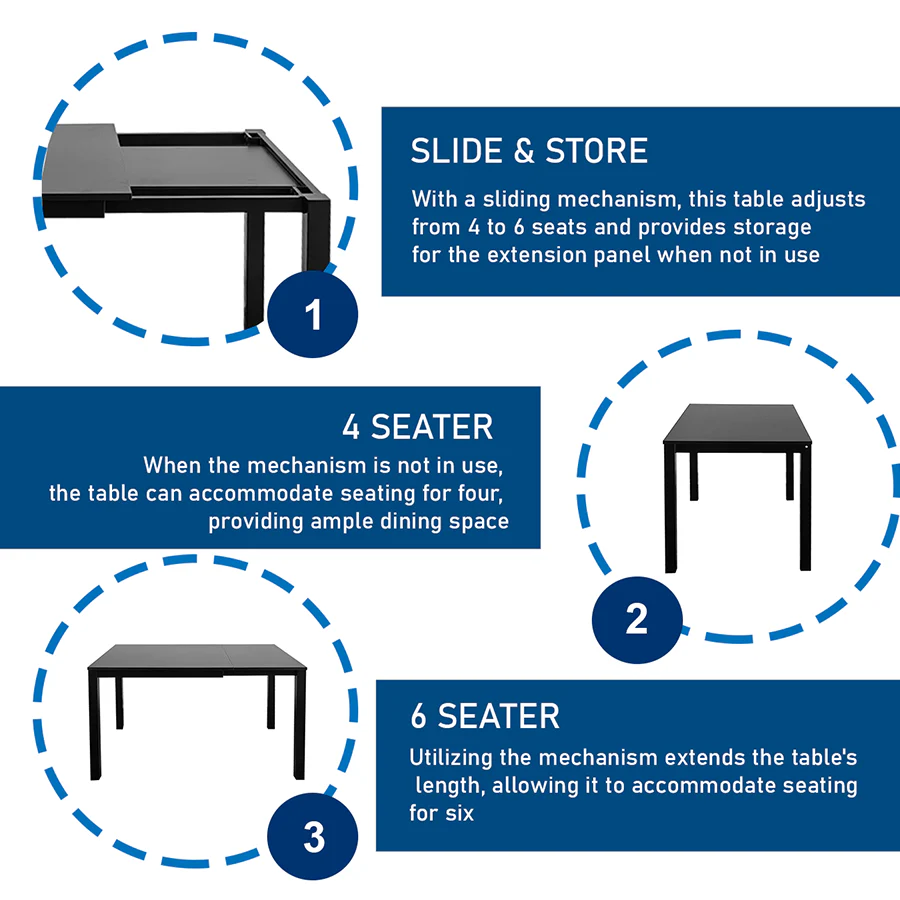 1

SLIDE & STORE

With a sliding mechanism, this table adjusts from 4 to 6 seats and provides storage for the extension panel when not in use

4 SEATER

When the mechanism is not in use, the table can accommodate seating for four, providing ample dining space

2

3

6 SEATER

Utilizing the mechanism extends the table's length, allowing it to accommodate seating for six