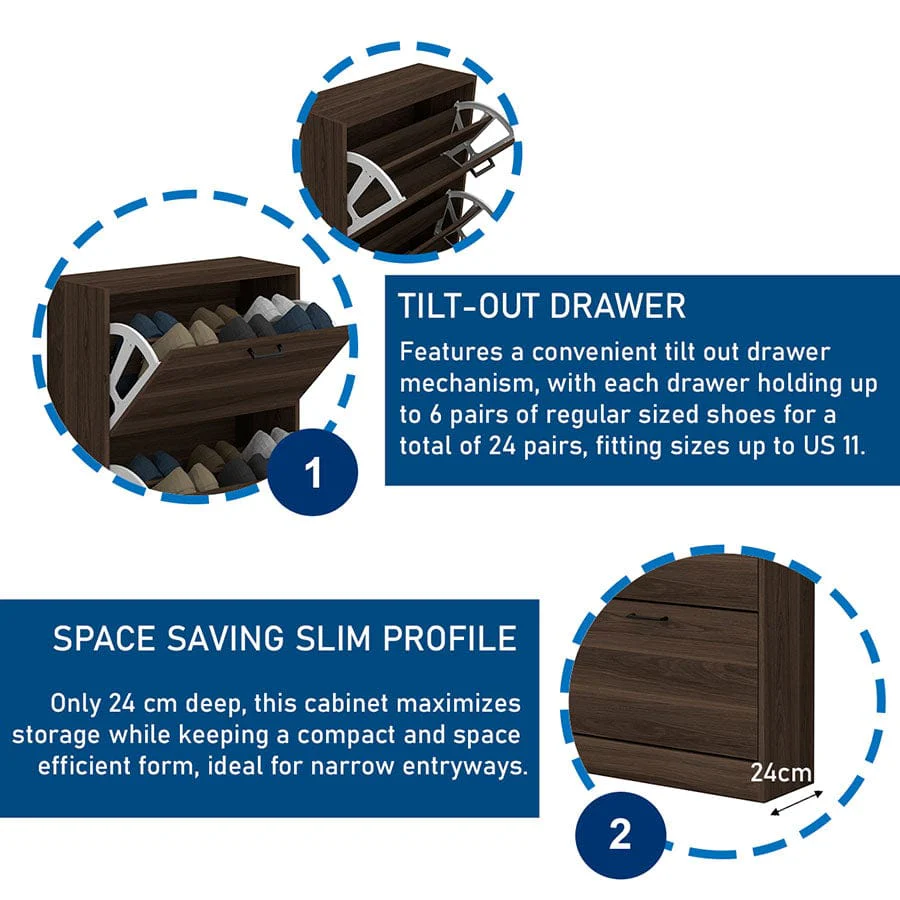 1

TILT-OUT DRAWER

Features a convenient tilt out drawer mechanism, with each drawer holding up to 6 pairs of regular sized shoes for a total of 24 pairs, fitting sizes up to US 11.

SPACE SAVING SLIM PROFILE

Only 24 cm deep, this cabinet maximizes storage while keeping a compact and space efficient form, ideal for narrow entryways.

24cm

2